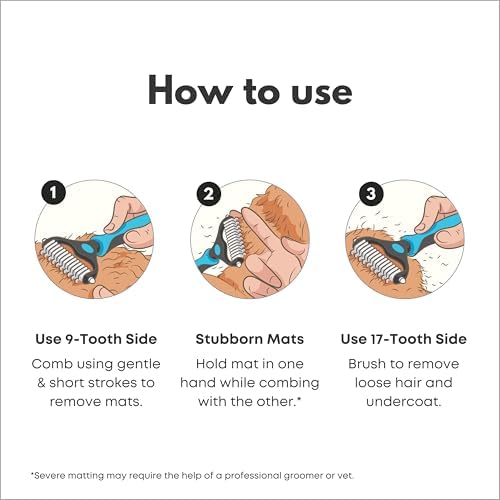 How to use

1

Use 9-Tooth Side

Comb using gentle & short strokes to remove mats.

2

Stubborn Mats

Hold mat in one hand while combing with the other.*

3

Use 17-Tooth Side

Brush to remove loose hair and undercoat.

*Severe matting may require the help of a professional groomer or vet.